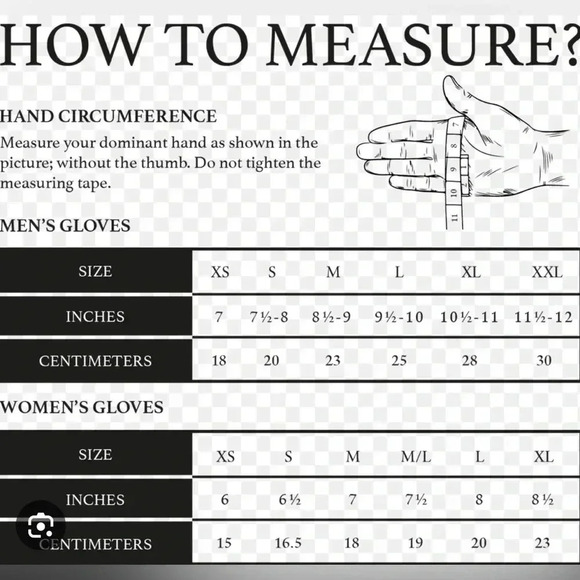 HOW TO MEASURE?

HAND CIRCUMFERENCE
Measure your dominant hand as shown in the picture; without the thumb. Do not tighten the measuring tape.

7
8
9
10
11

MEN'S GLOVES

| SIZE | XS | S | M | L | XL | XXL |
|---|---|---|---|---|---|---|
| INCHES | 7 | 7½-8 | 8½-9 | 9½-10 | 10½-11 | 11½-12 |
| CENTIMETERS | 18 | 20 | 23 | 25 | 28 | 30 |

WOMEN'S GLOVES

| SIZE | XS | S | M | M/L | L | XL |
|---|---|---|---|---|---|---|
| INCHES | 6 | 6½ | 7 | 7½ | 8 | 8½ |
| CENTIMETERS | 15 | 16.5 | 18 | 19 | 20 | 23 |